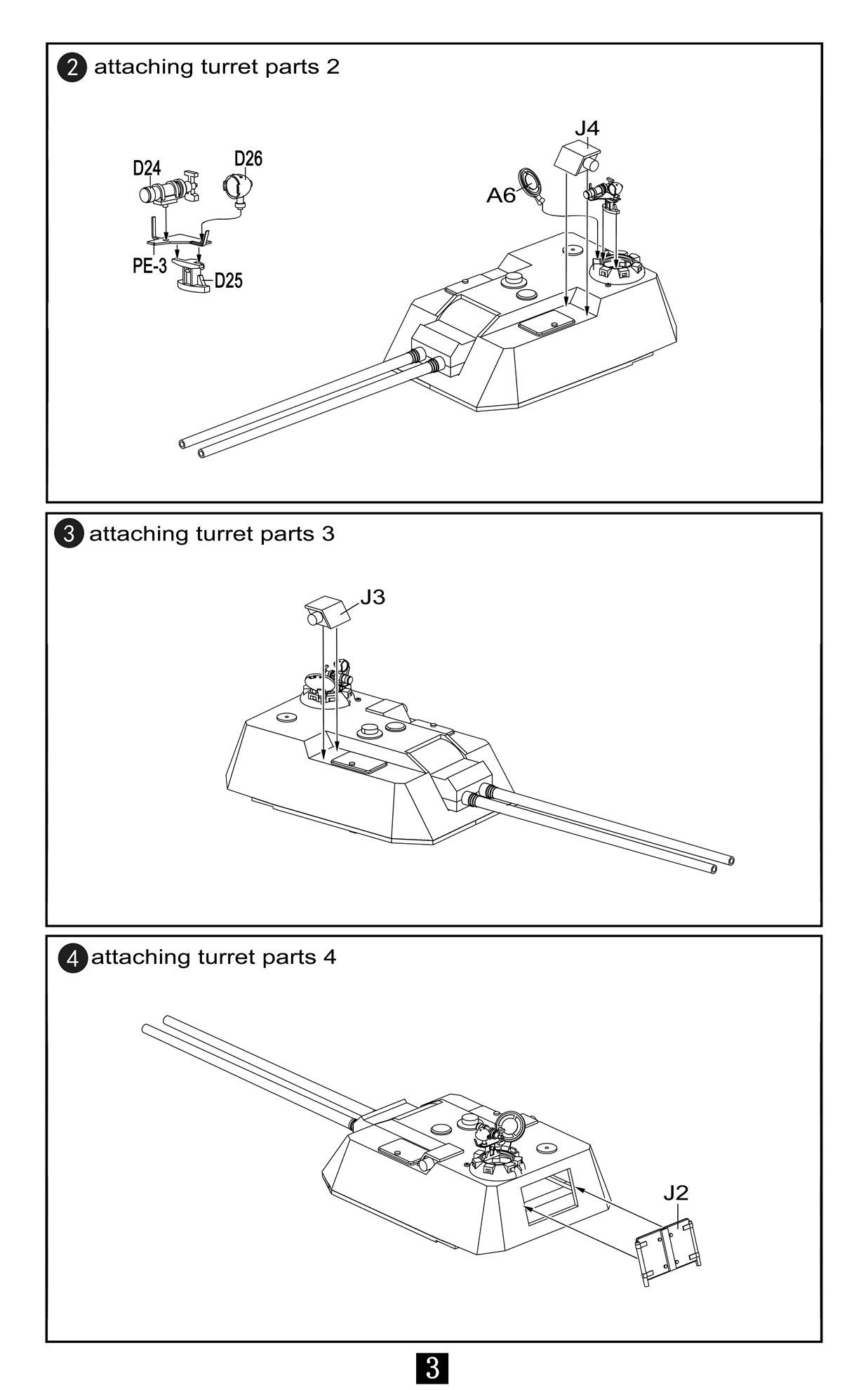 2 attaching turret parts 2

D24
D26
PE-3
D25
J4
A6

3 attaching turret parts 3

J3

4 attaching turret parts 4

J2

3