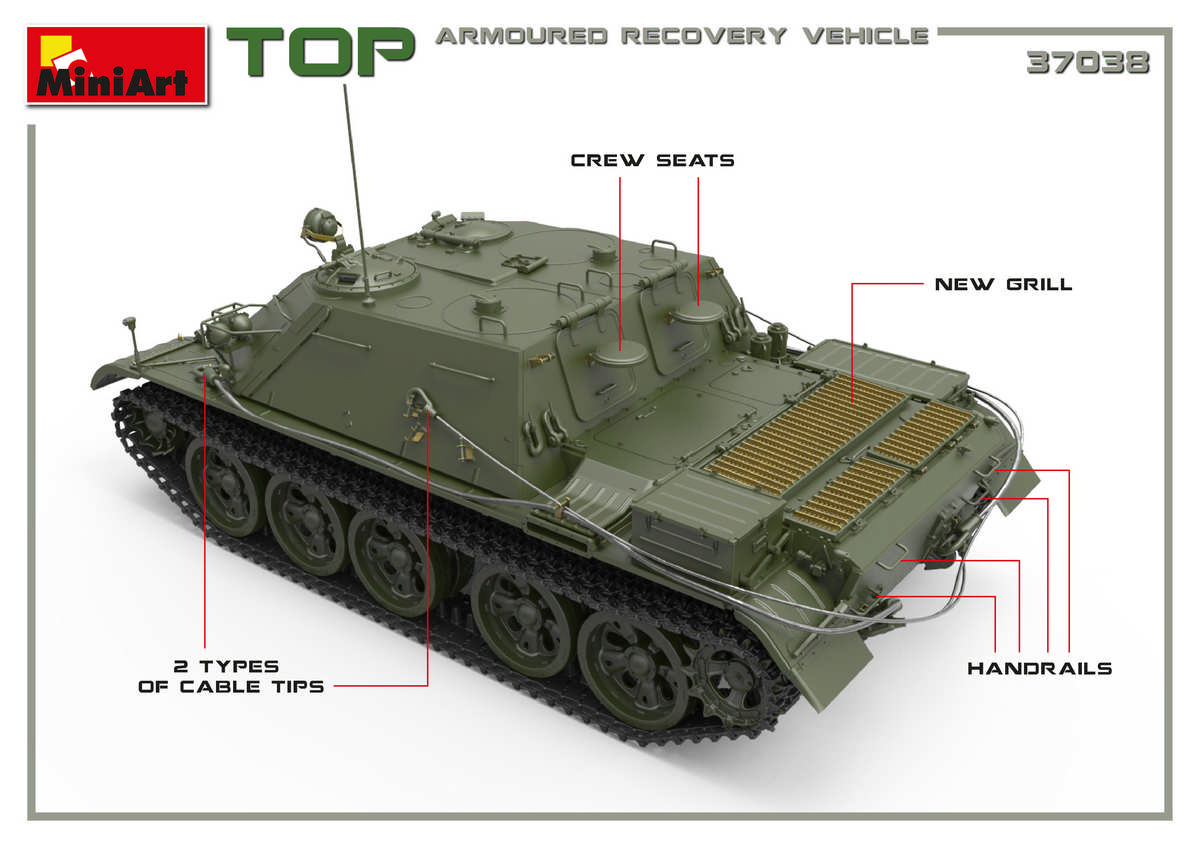 MiniArt

TOP ARMOURED RECOVERY VEHICLE

37038

CREW SEATS

NEW GRILL

2 TYPES OF CABLE TIPS

HANDRAILS