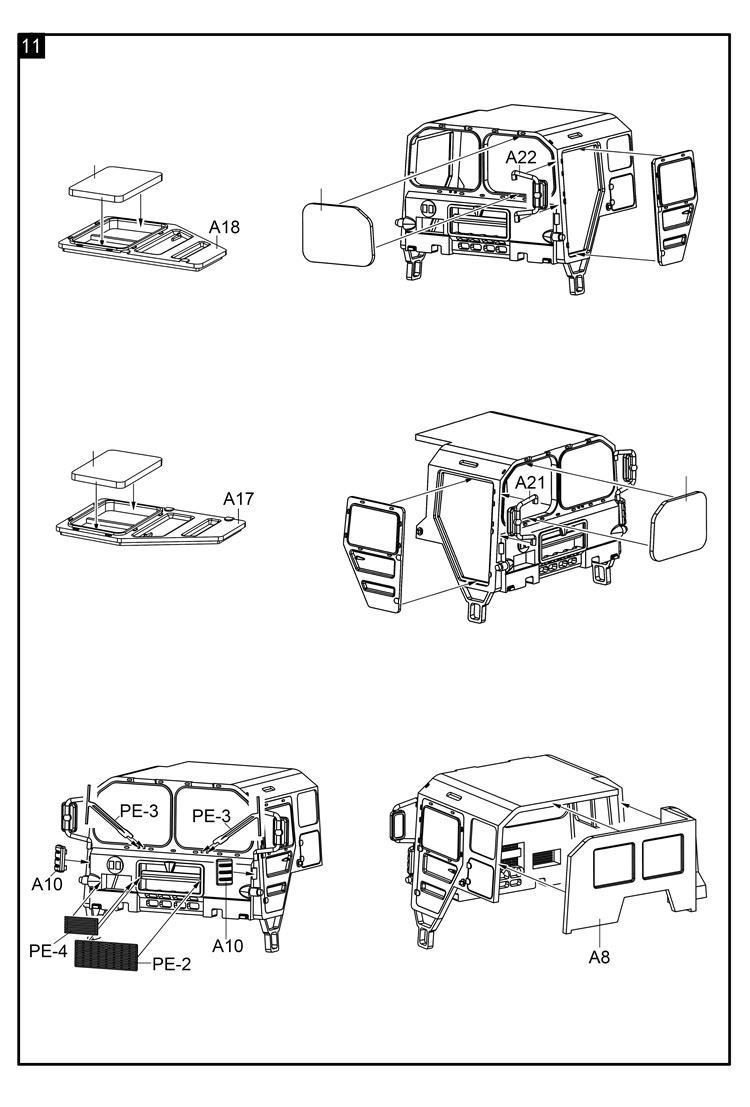 11

A18

A22

A17

A21

PE-3

PE-3

A10

A10

PE-4

PE-2

A8